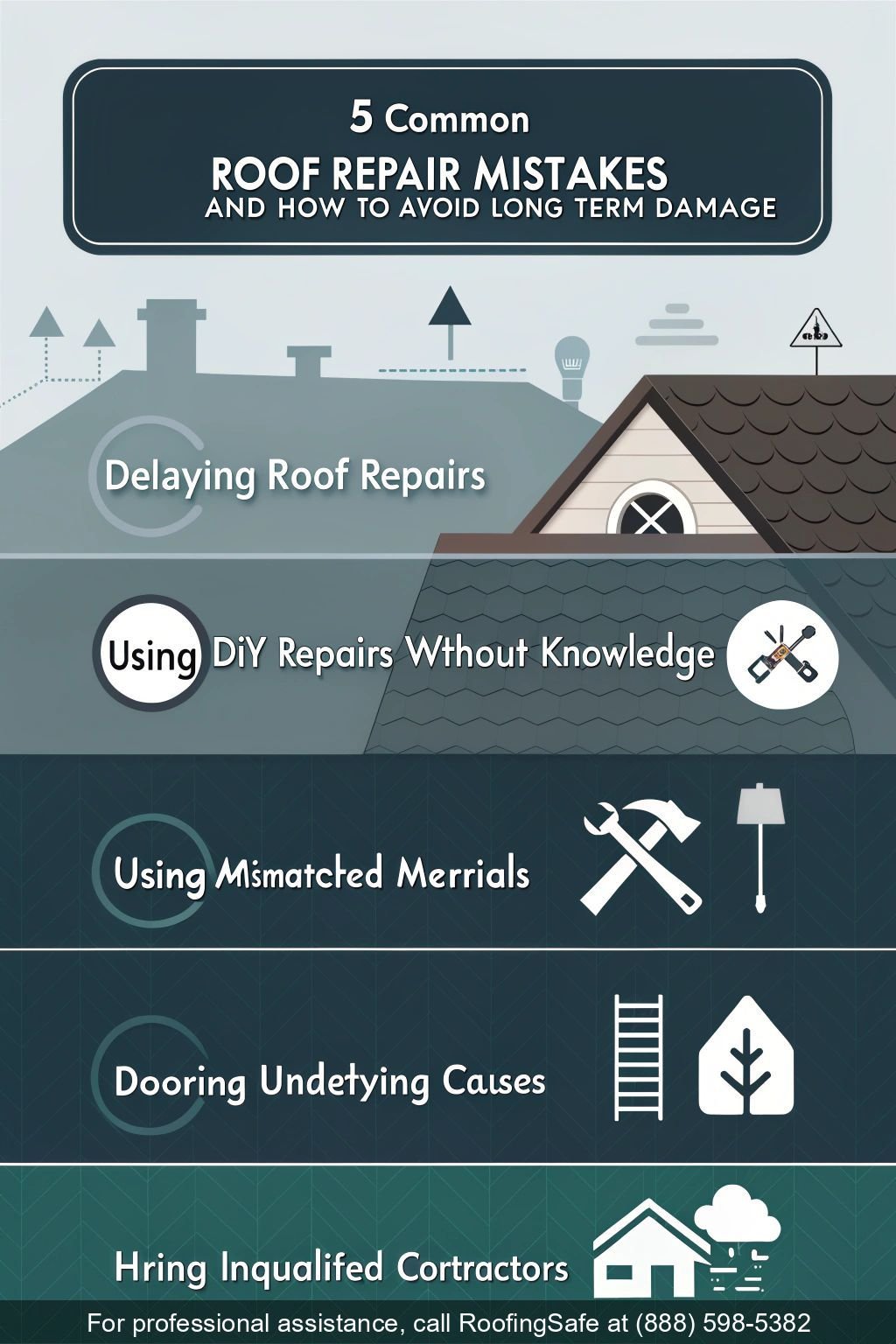 5 Common
ROOF REPAIR MISTAKES
AND HOW TO AVOID LONG TERM DAMAGE

Delaying Roof Repairs

Using DiY Repairs Wthout Knowledge

Using Mismatcted Merrials

Dooring Undetying Caises

Hring Inqualifed Cortractors

For professional assistance, call RoofingSafe at (888) 598-5382