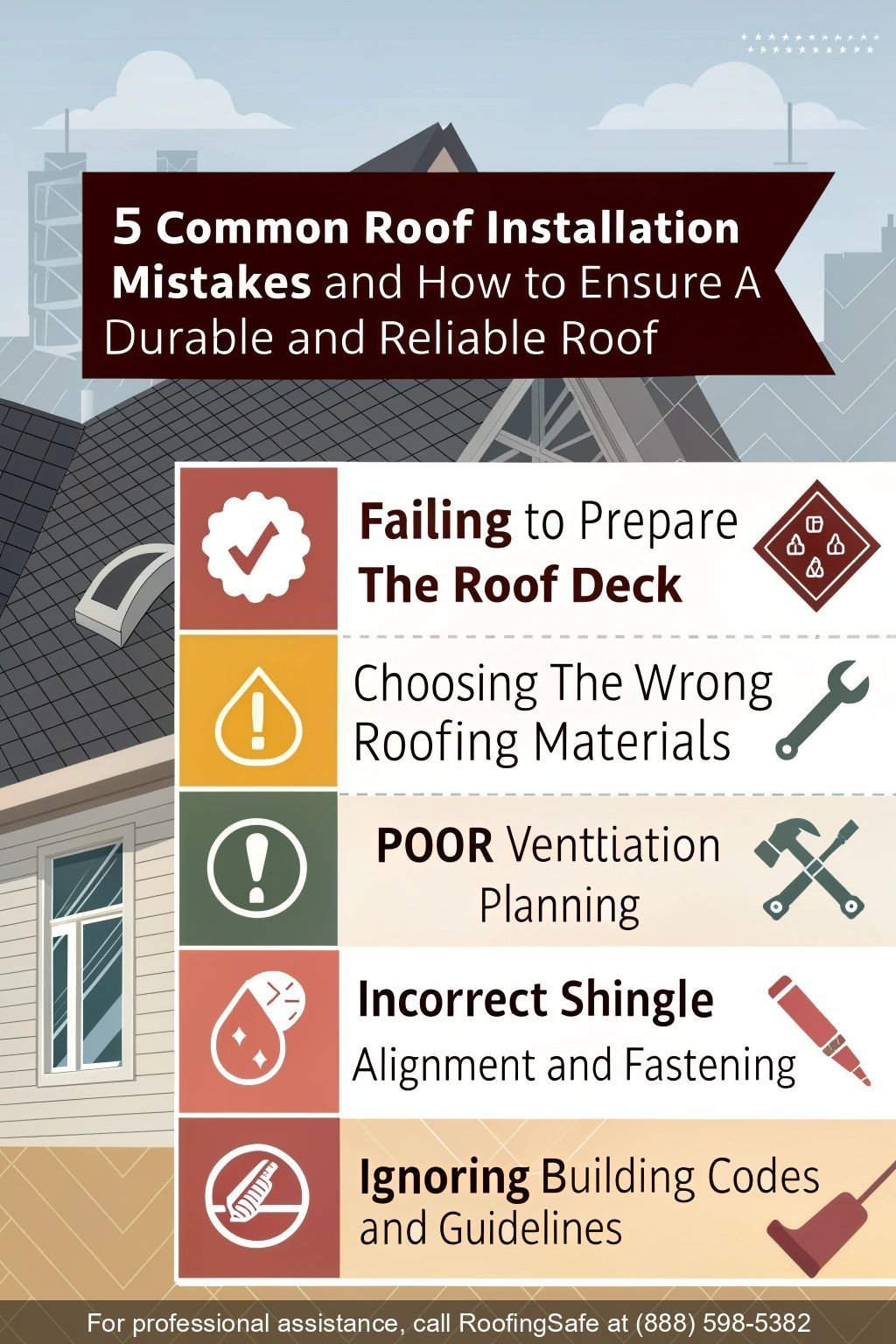 5 Common Roof Installation Mistakes and How to Ensure A Durable and Reliable Roof

Failing to Prepare The Roof Deck

Choosing The Wrong Roofing Materials

POOR Venttiation Planning

Incorrect Shingle Alignment and Fastening

Ignoring Building Codes and Guidelines

For professional assistance, call RoofingSafe at (888) 598-5382