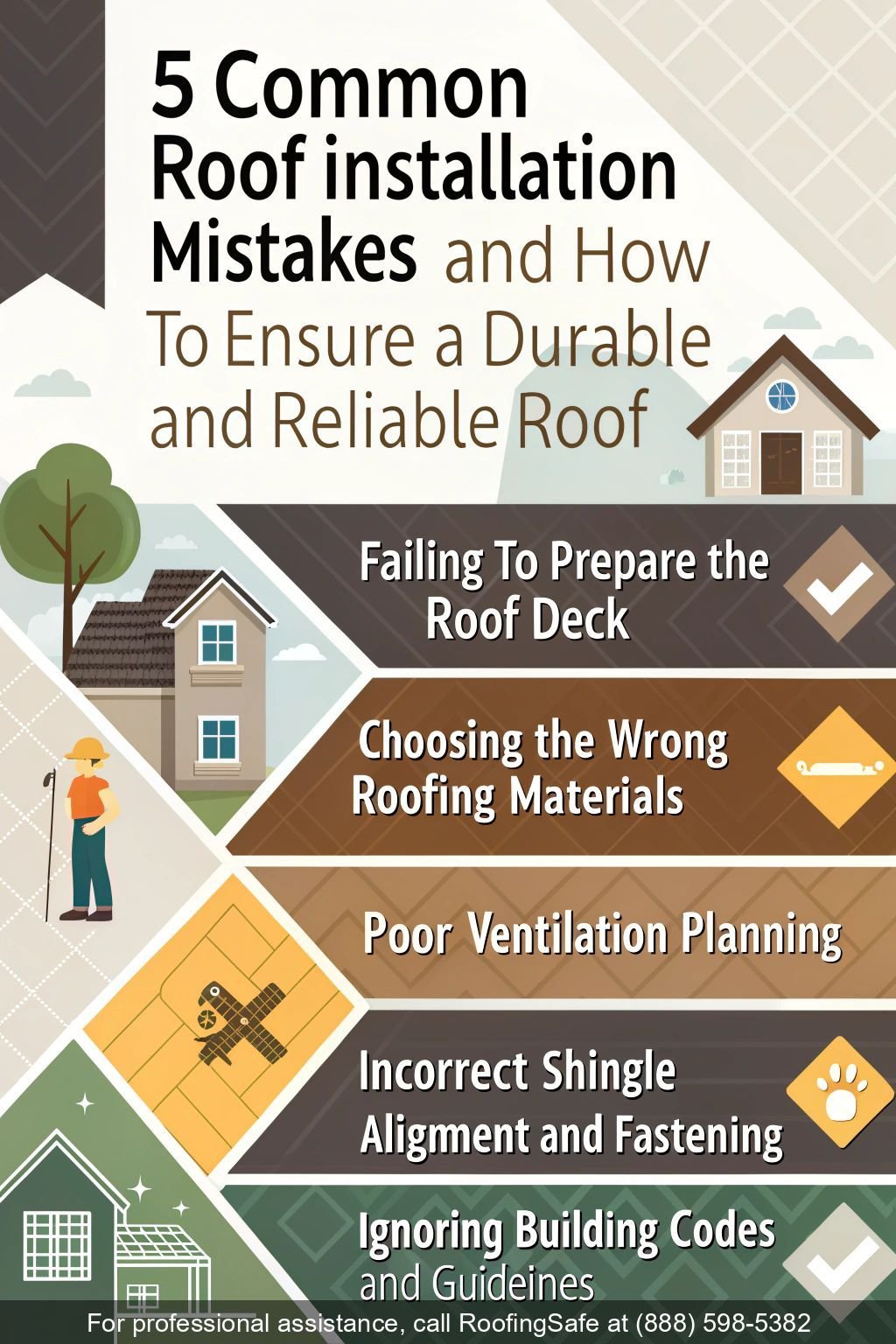 5 Common Roof installation Mistakes and How To Ensure a Durable and Reliable Roof

Failing To Prepare the Roof Deck

Choosing the Wrong Roofing Materials

Poor Ventilation Planning

Incorrect Shingle Aligment and Fastening

Ignoring Building Codes and Guideines

For professional assistance, call RoofingSafe at (888) 598-5382