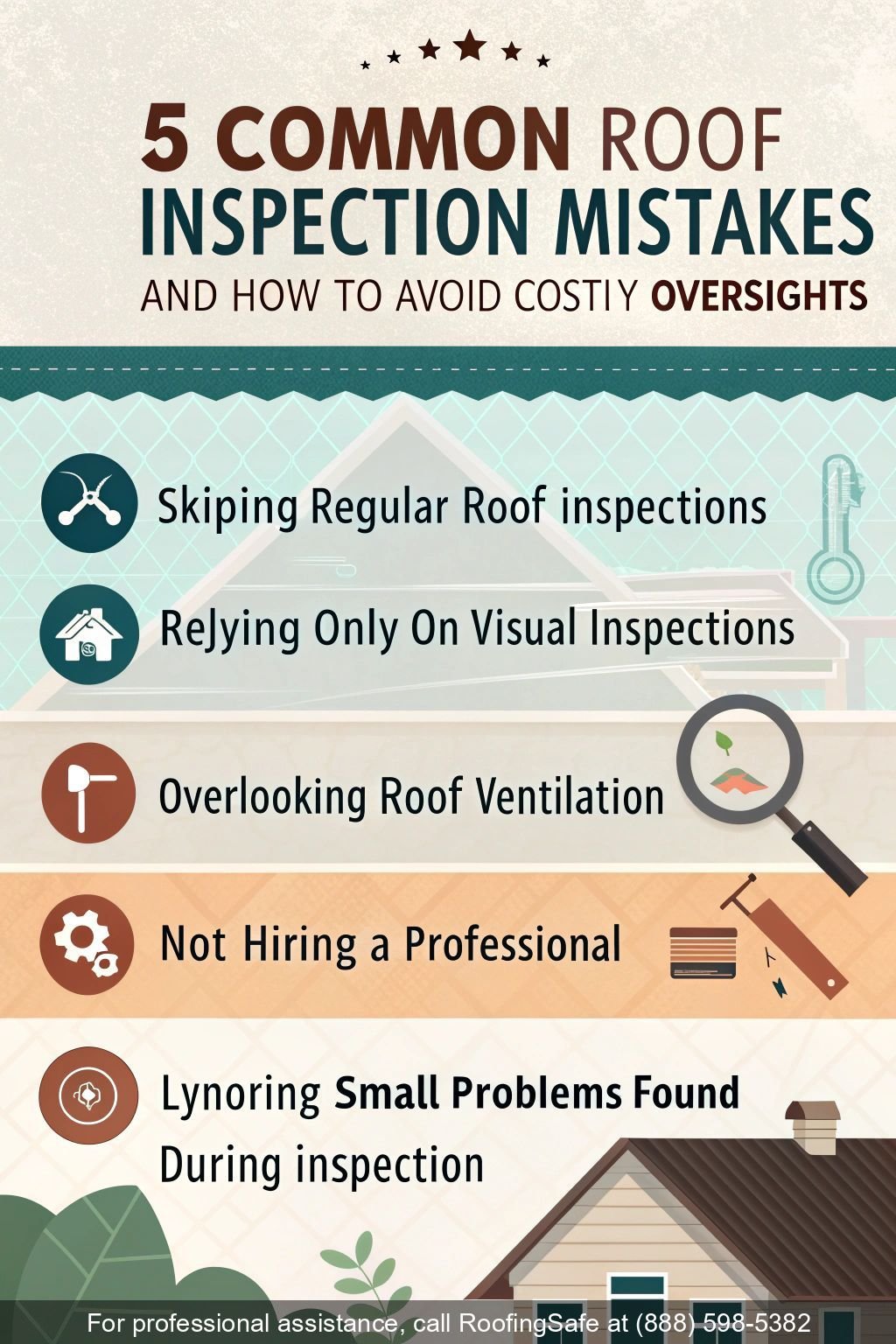 5 COMMON ROOF INSPECTION MISTAKES

AND HOW TO AVOID COSTIY OVERSIGHTS

Skiping Regular Roof inspections

ReJying Only On Visual Inspections

Overlooking Roof Ventilation

Not Hiring a Professional

Lynoring Small Problems Found During inspection

For professional assistance, call RoofingSafe at (888) 598-5382