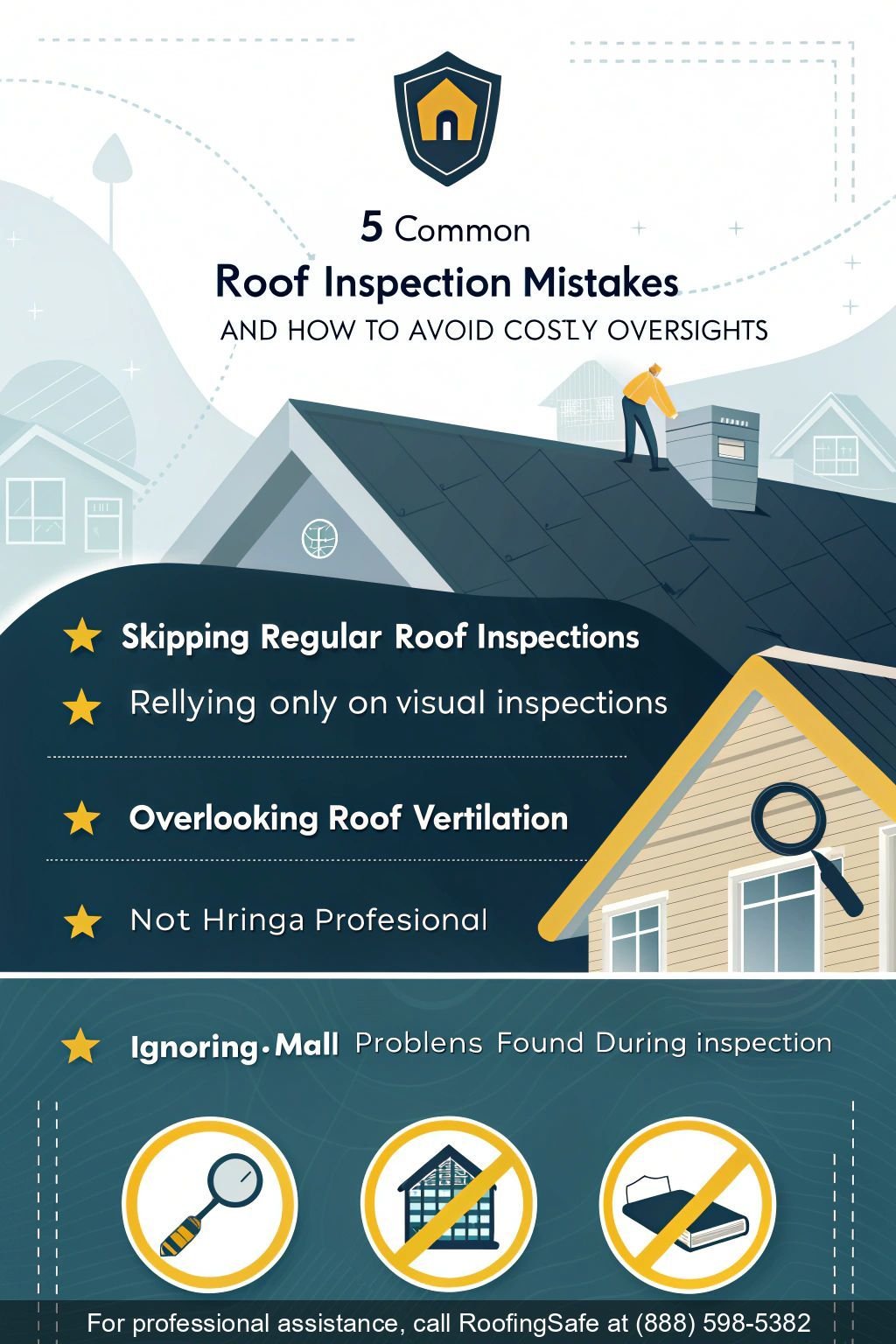 5 Common
Roof Inspection Mistakes
AND HOW TO AVOID COSTLY OVERSIGHTS

Skipping Regular Roof Inspections

Rellying only on visual inspections

Overlooking Roof Vertilation

Not Hringa Profesional

Ignoring·Mall Problens Found During inspection

For professional assistance, call RoofingSafe at (888) 598-5382