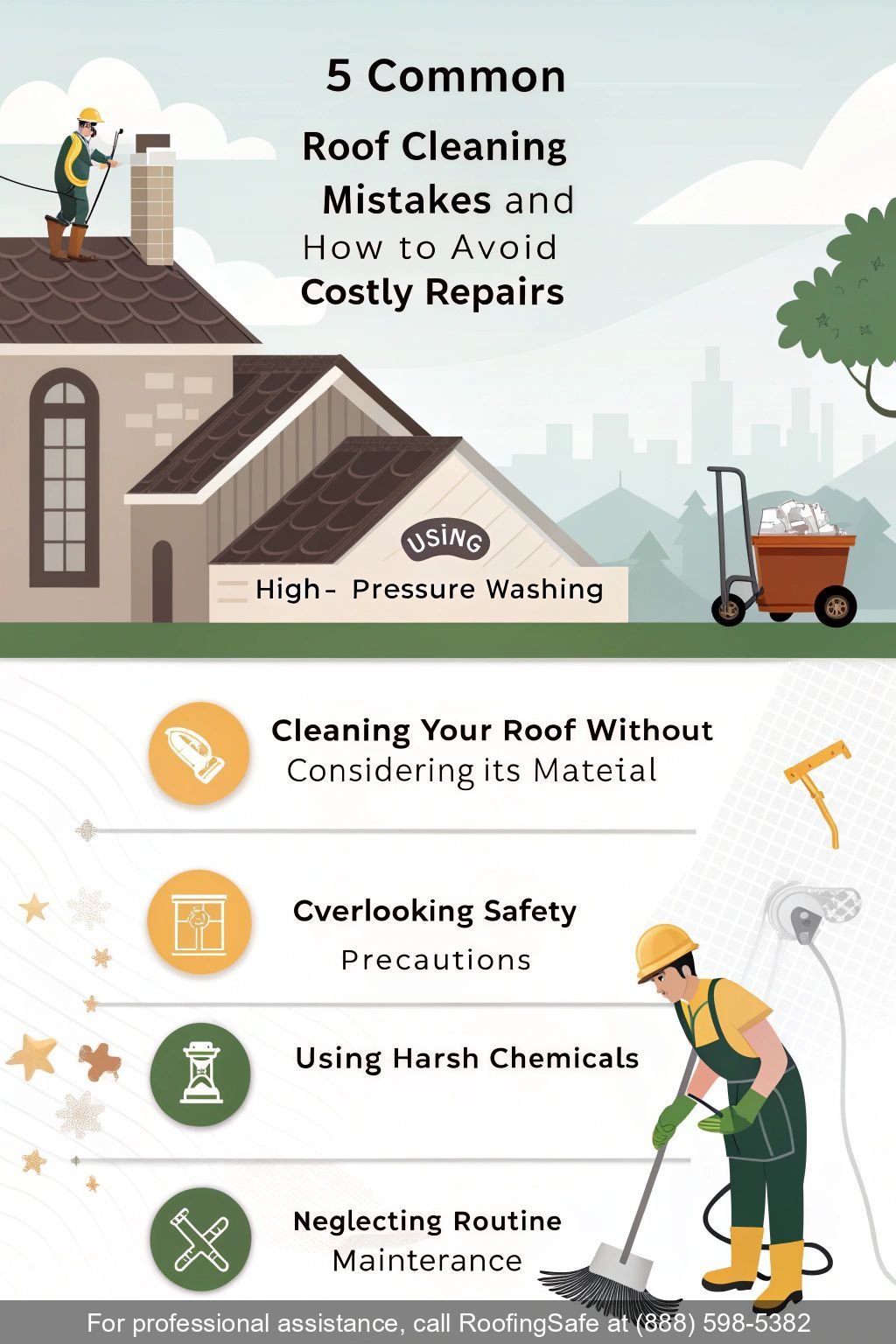 5 Common

Roof Cleaning Mistakes and How to Avoid Costly Repairs

USING

High- Pressure Washing

Cleaning Your Roof Without Considering its Mateial

Cverlooking Safety Precautions

Using Harsh Chemicals

Neglecting Routine Mainterance

For professional assistance, call RoofingSafe at (888) 598-5382